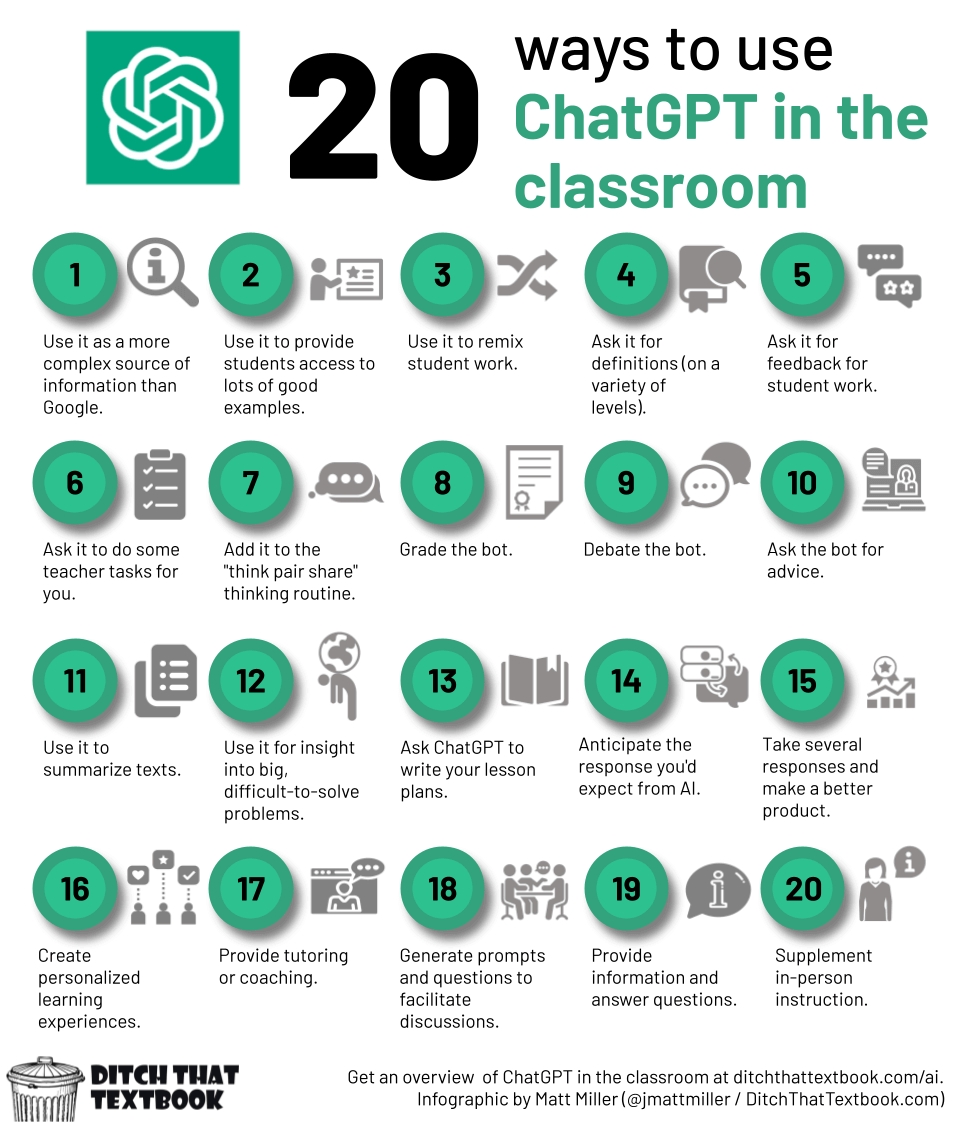 20 ways to use ChatGPT in the classroom

1
Use it as a more complex source of information than Google.

2
Use it to provide students access to lots of good examples.

3
Use it to remix student work.

4
Ask it for definitions (on a variety of levels).

5
Ask it for feedback for student work.

6
Ask it to do some teacher tasks for you.

7
Add it to the "think pair share" thinking routine.

8
Grade the bot.

9
Debate the bot.

10
Ask the bot for advice.

11
Use it to summarize texts.

12
Use it for insight into big, difficult-to-solve problems.

13
Ask ChatGPT to write your lesson plans.

14
Anticipate the response you'd expect from AI.

15
Take several responses and make a better product.

16
Create personalized learning experiences.

17
Provide tutoring or coaching.

18
Generate prompts and questions to facilitate discussions.

19
Provide information and answer questions.

20
Supplement in-person instruction.

DITCH THAT TEXTBOOK

Get an overview of ChatGPT in the classroom at ditchthattextbook.com/ai.
Infographic by Matt Miller (@jmattmiller / DitchThatTextbook.com)